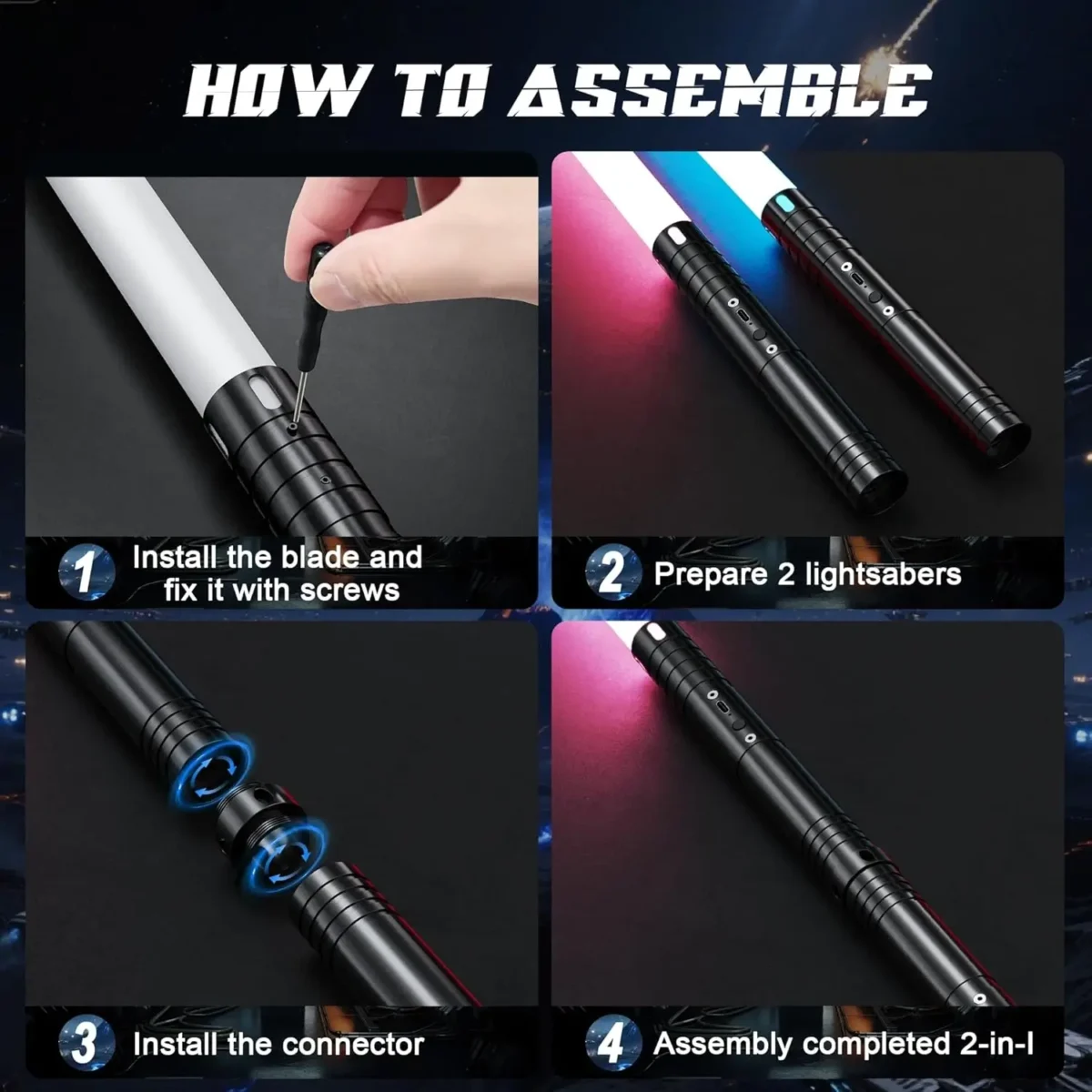 HOW TO ASSEMBLE

1 Install the blade and fix it with screws

2 Prepare 2 lightsabers

3 Install the connector

4 Assembly completed 2-in-l